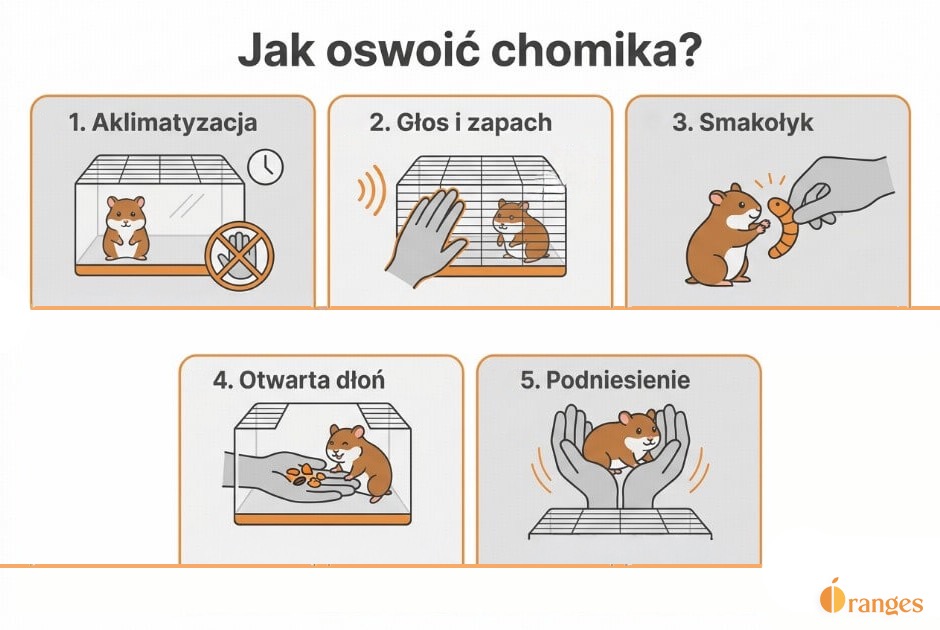 Jak oswoić chomika?

1. Aklimatyzacja

2. Głos i zapach

3. Smakołyk

4. Otwarta dłoń

5. Podniesienie

Oranges