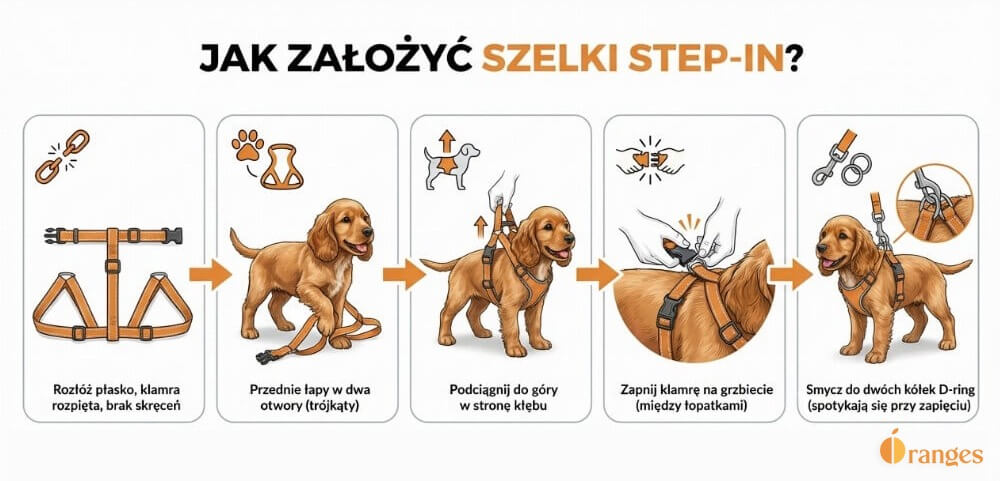 JAK ZAŁOŻYĆ SZELKI STEP-IN?

Rozłóż płasko, klamra rozpięta, brak skręceń

Przednie łapy w dwa otwory (trójkąty)

Podciągnij do góry w stronę kłębu

Zapnij klamrę na grzbiecie (między łopatkami)

Smycz do dwóch kółek D-ring (spotykają się przy zapięciu)

Oranges