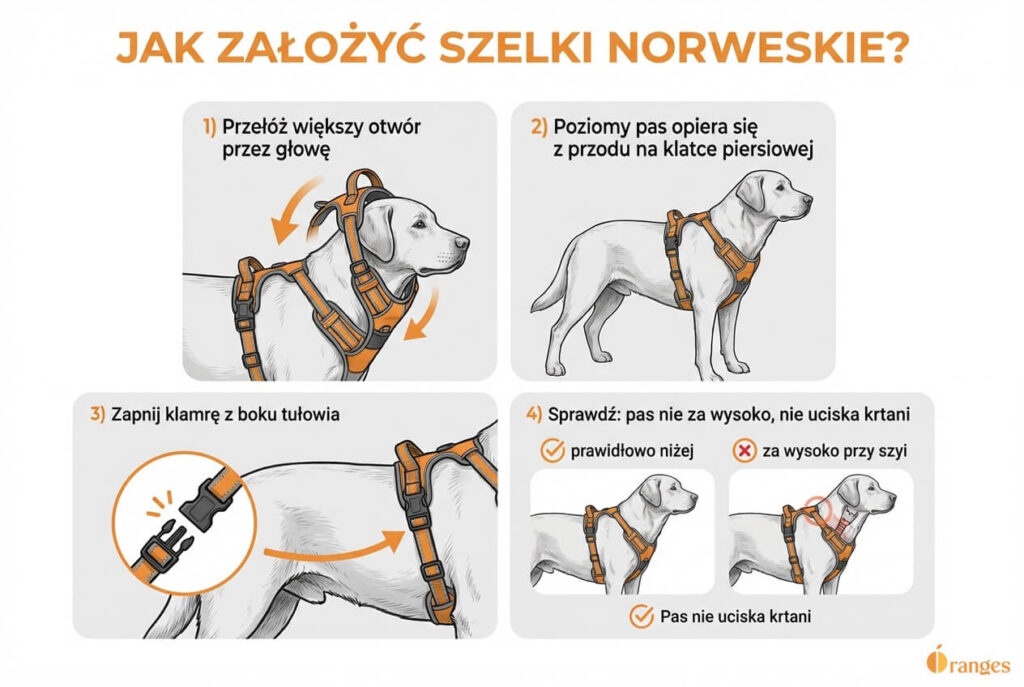 JAK ZAŁOŻYĆ SZELKI NORWESKIE?

1) Przełóż większy otwór przez głowę

2) Poziomy pas opiera się z przodu na klatce piersiowej

3) Zapnij klamrę z boku tułowia

4) Sprawdź: pas nie za wysoko, nie uciska krtani

prawidłowo niżej

za wysoko przy szyi

Pas nie uciska krtani

Oranges