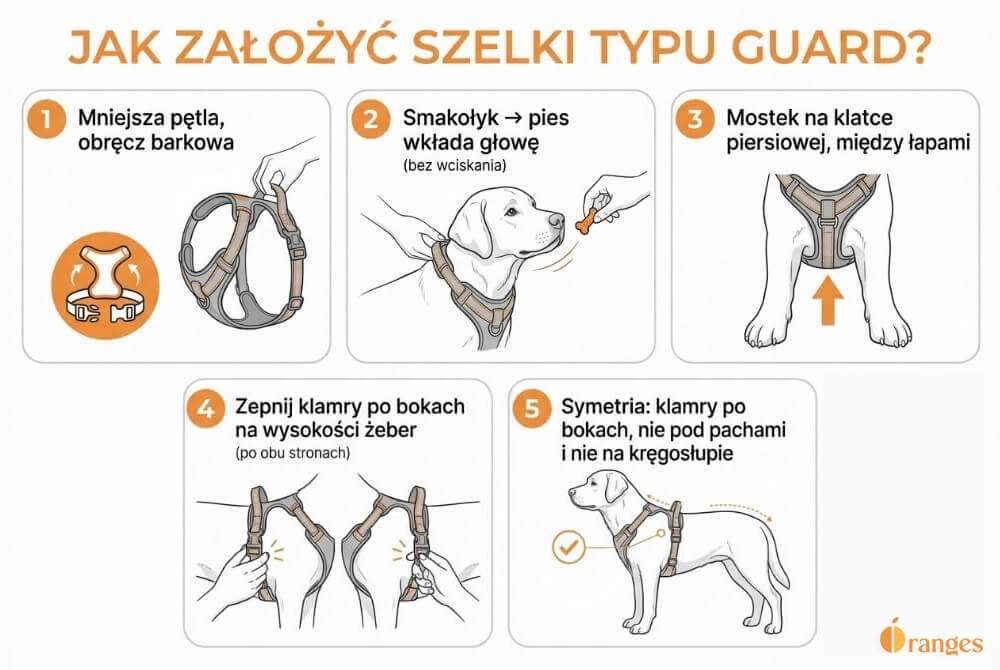 JAK ZAŁOŻYĆ SZELKI TYPU GUARD?

1 Mniejsza pętla, obręcz barkowa

2 Smakołyk → pies wkłada głowę
(bez wciskania)

3 Mostek na klatce piersiowej, między łapami

4 Zepnij klamry po bokach na wysokości żeber
(po obu stronach)

5 Symetria: klamry po bokach, nie pod pachami i nie na kręgosłupie

Oranges