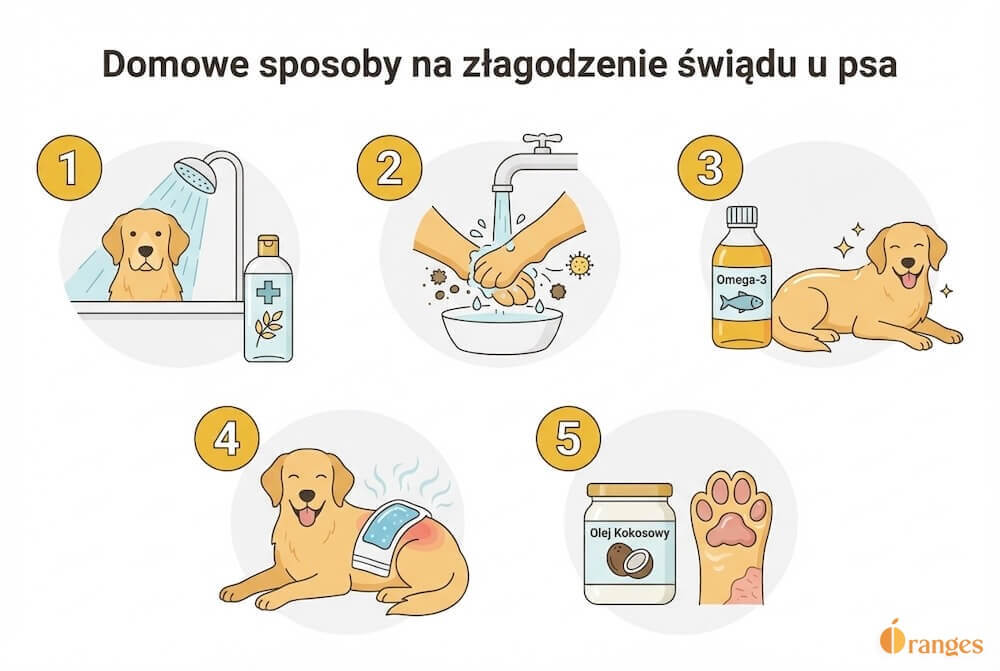 Domowe sposoby na złagodzenie świądu u psa

1

2

3

Omega-3

4

5

Olej Kokosowy

Oranges